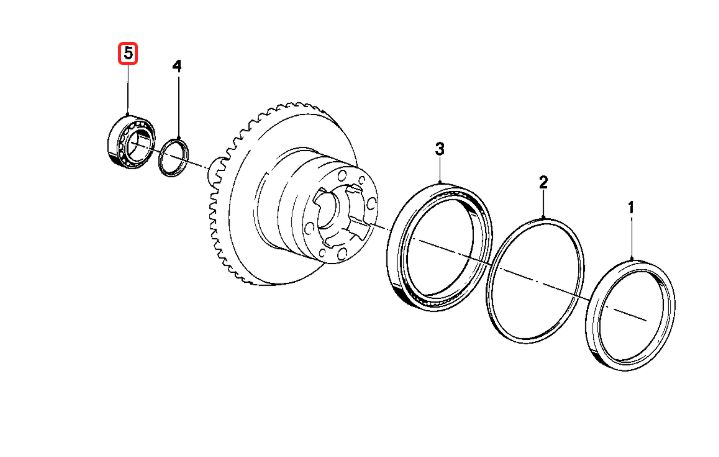 5
4
3
2
1